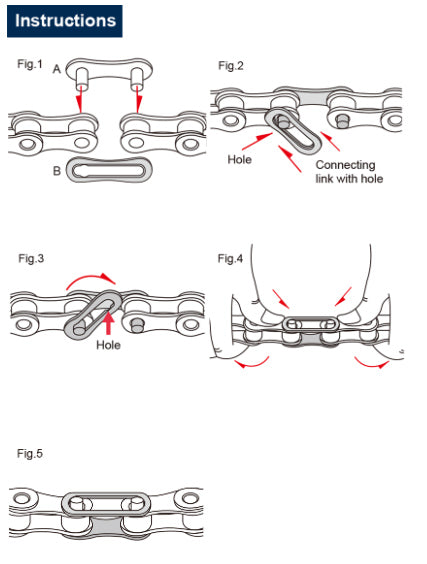 Instructions

Fig.1
A
B

Fig.2
Hole
Connecting link with hole

Fig.3
Hole

Fig.4

Fig.5